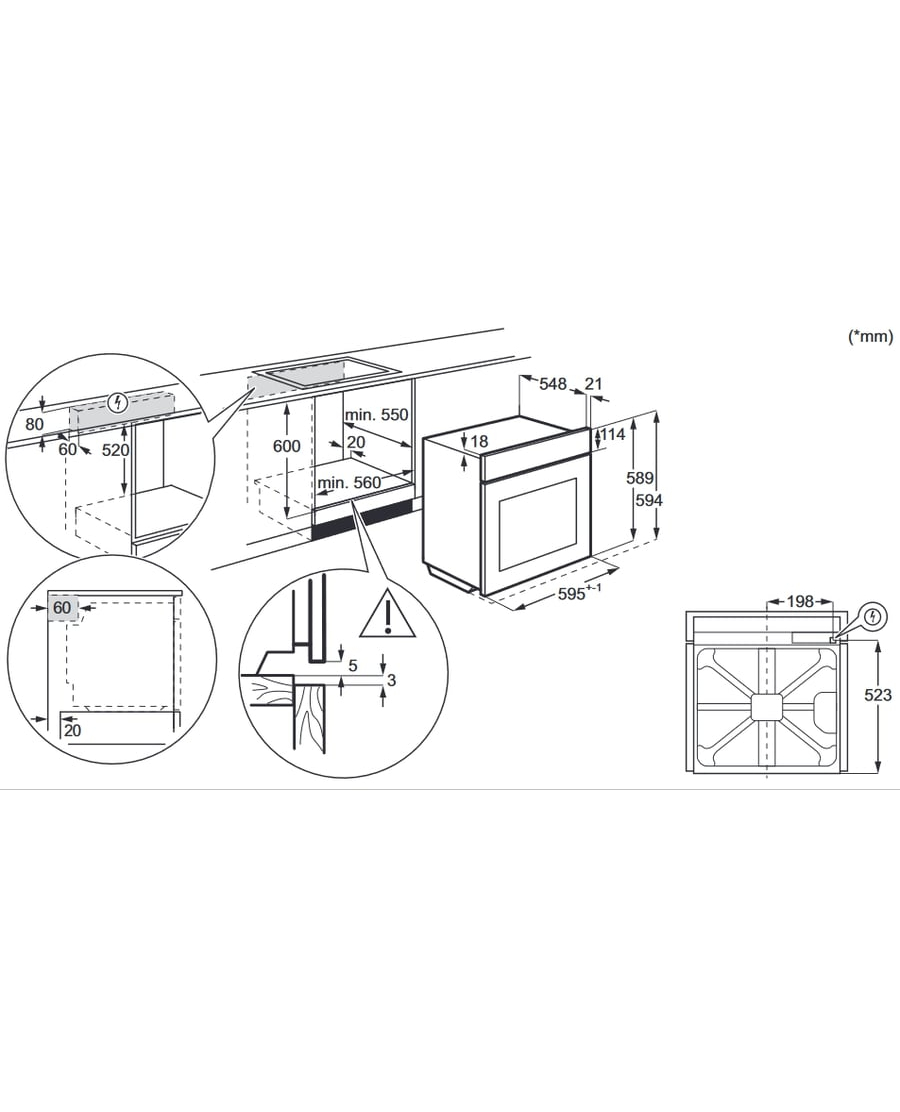 (*mm)

80
60
520

600
min. 550
20
min. 560

548
21
18
114
589
594
$595^{+-1}$

60
20

5
3

198
523