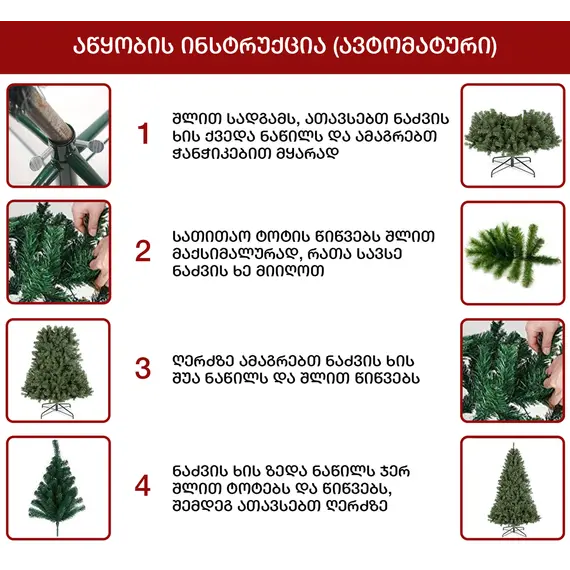 აწყობის ინსტრუქცია (ავტომატური)

1
შლით სადგამს, ათავსებთ ნაძვის ხის ქვედა ნაწილს და ამაგრებთ ჭანჭიკებით მყარად

2
სათითაო ტოტის წიწვებს შლით მაქსიმალურად, რათა სავსე ნაძვის ხე მიიღოთ

3
ღერძზე ამაგრებთ ნაძვის ხის შუა ნაწილს და შლით წიწვებს

4
ნაძვის ხის ზედა ნაწილს ჯერ შლით ტოტებს და წიწვებს, შემდეგ ათავსებთ ღერძზე