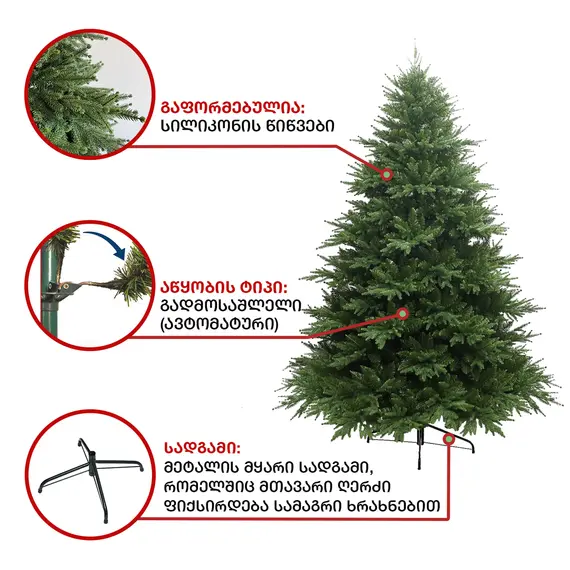 გაფორმებულია:
სილიკონის წიწვები

აწყობის ტიპი:
გადმოსაშლელი
(ავტომატური)

სადგამი:
მეტალის მყარი სადგამი,
რომელშიც მთავარი ღერძი
ფიქსირდება სამაგრი ხრახნებით