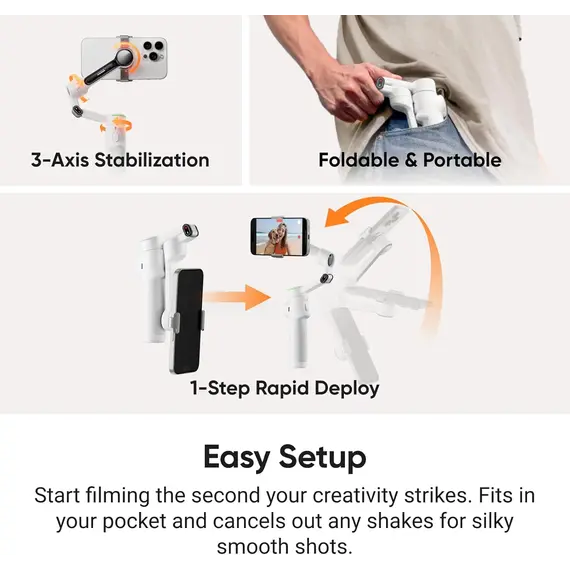 3-Axis Stabilization

Foldable & Portable

1-Step Rapid Deploy

Easy Setup

Start filming the second your creativity strikes. Fits in your pocket and cancels out any shakes for silky smooth shots.