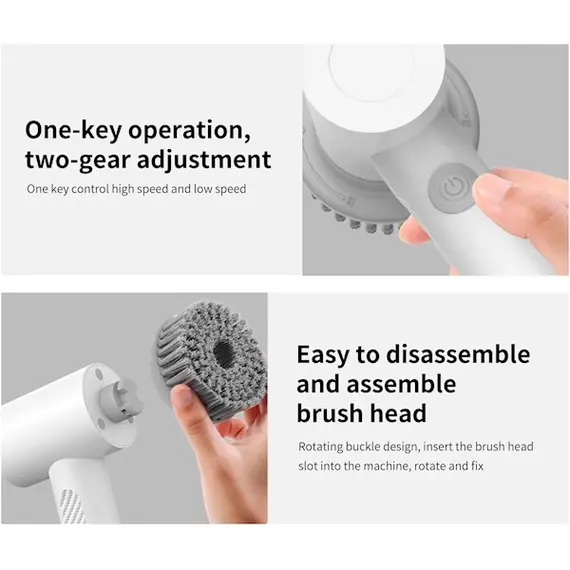 One-key operation, two-gear adjustment

One key control high speed and low speed

Easy to disassemble and assemble brush head

Rotating buckle design, insert the brush head slot into the machine, rotate and fix