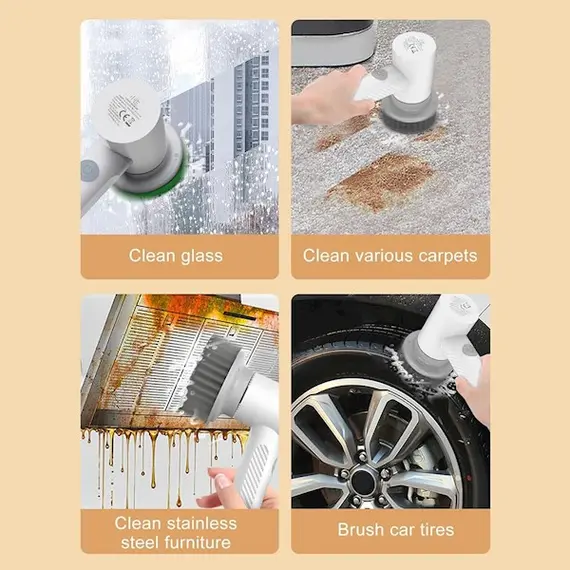 Clean glass

Clean various carpets

Clean stainless steel furniture

Brush car tires