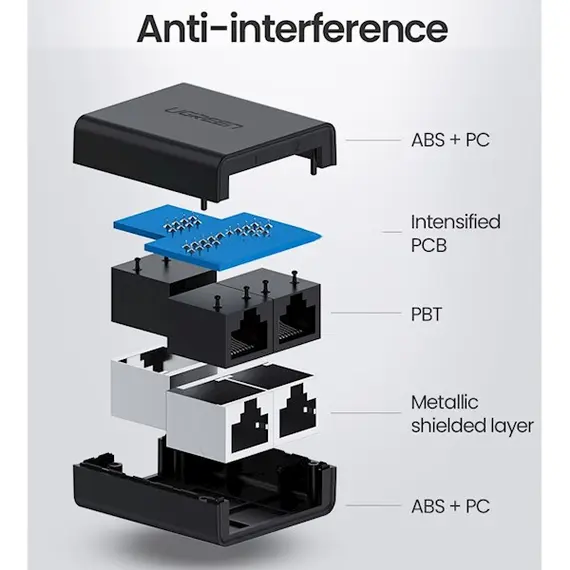 Anti-interference

UGREEN

ABS + PC

Intensified PCB

PBT

Metallic shielded layer

ABS + PC